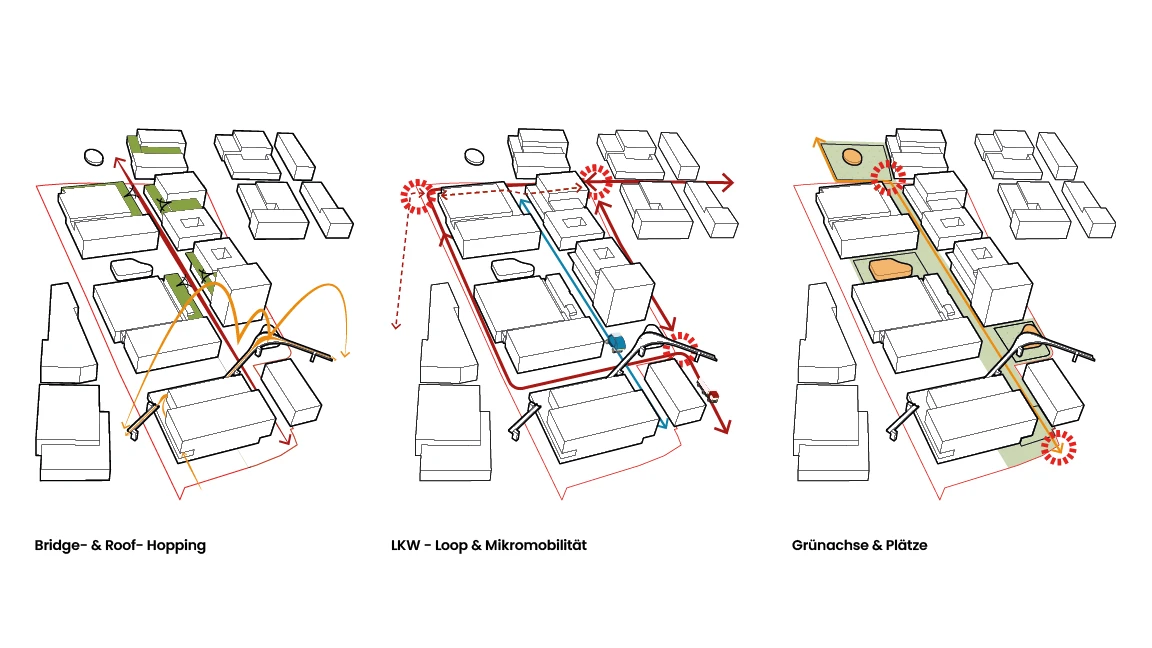 Bridge- & Roof- Hopping

LKW - Loop & Mikromobilität

Grünachse & Plätze